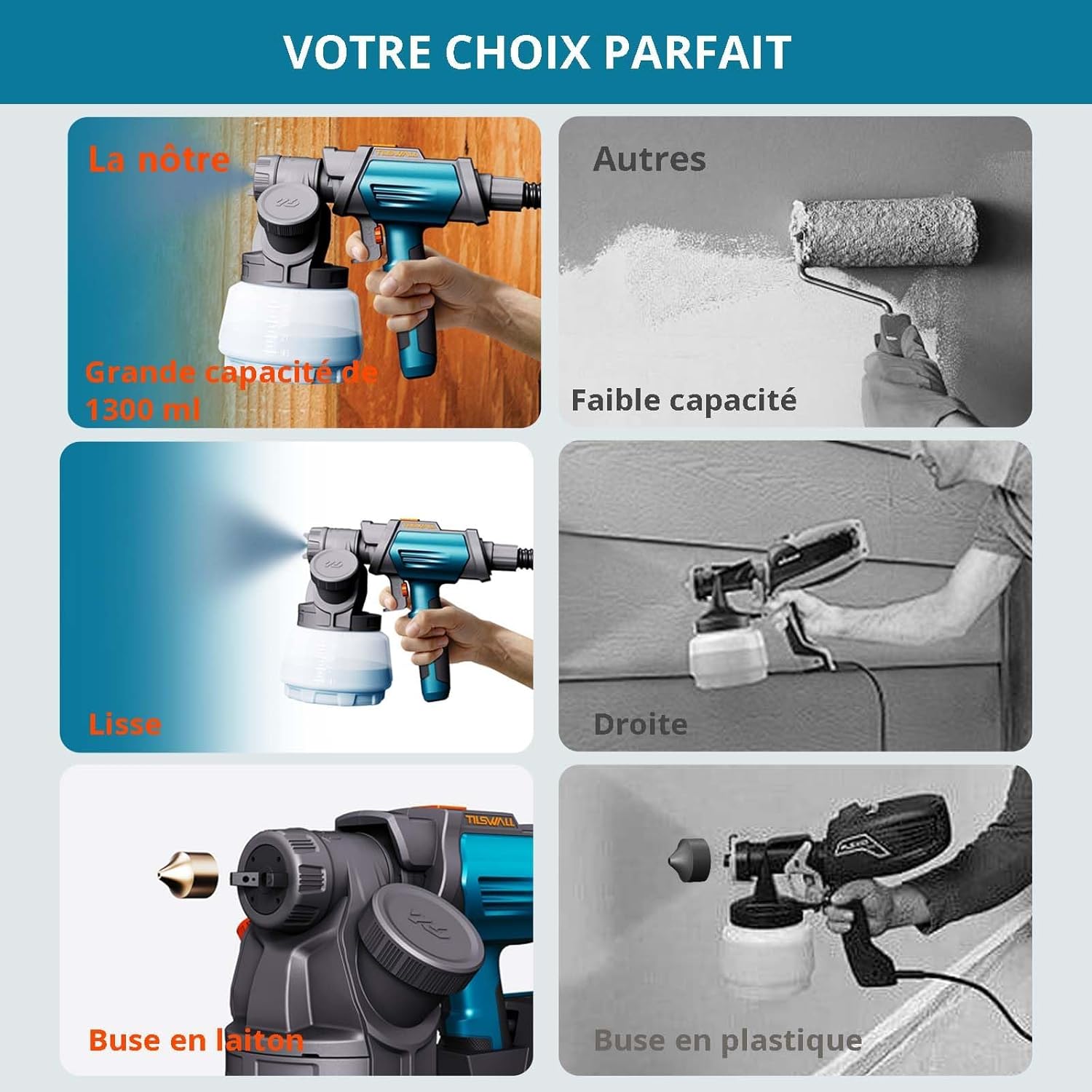 VOTRE CHOIX PARFAIT

La nôtre

TILSWALL

Grande capacité de 1300 ml

Autres

Faible capacité

TILSWALL

Lisse

Droite

TILSWALL

Buse en laiton

Buse en plastique